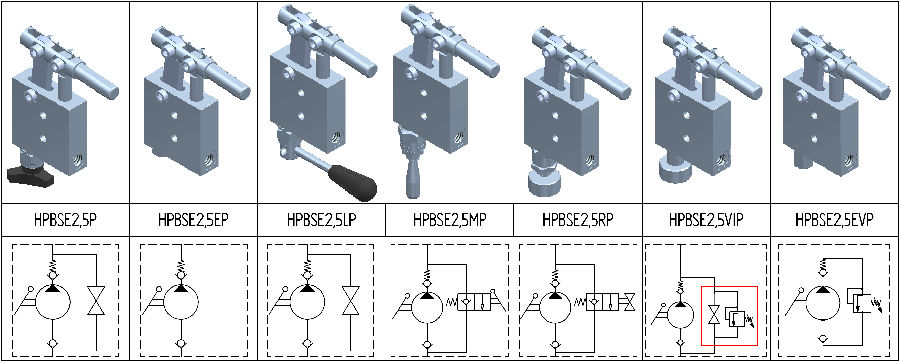 | HPBSE2,5P | HPBSE2,5EP | HPBSE2,5LP | HPBSE2,5MP | HPBSE2,5RP | HPBSE2,5VIP | HPBSE2,5EVP |